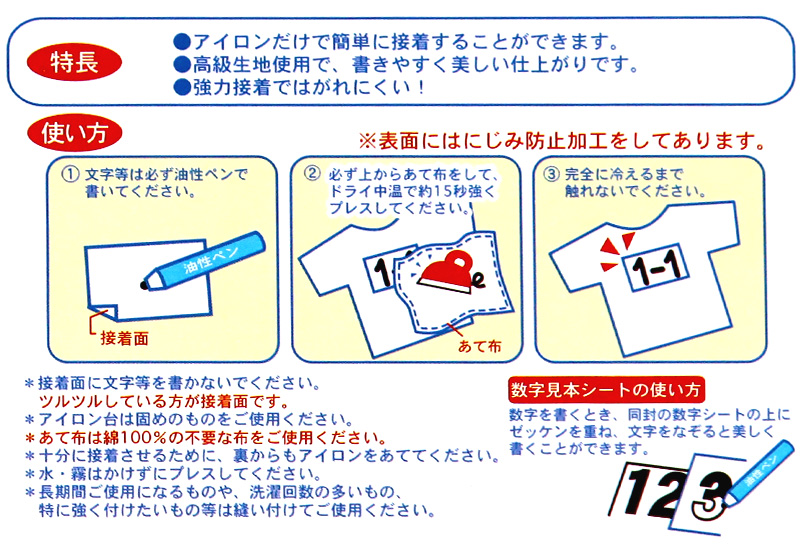 特長

●アイロンだけで簡単に接着することができます。
●高級生地使用で、書きやすく美しい仕上がりです。
●強力接着ではがれにくい！

使い方

※表面にはにじみ防止加工をしてあります。

① 文字等は必ず油性ペンで書いてください。

油性ペン

接着面

② 必ず上からあて布をして、ドライ中温で約15秒強くプレスしてください。

あて布

③ 完全に冷えるまで触れないでください。

1-1

＊接着面に文字等を書かないでください。
ツルツルしている方が接着面です。
＊アイロン台は固めのものをご使用ください。
＊あて布は綿100%の不要な布をご使用ください。
＊十分に接着させるために、裏からもアイロンをあててください。
＊水・霧はかけずにプレスしてください。
＊長期間ご使用になるものや、洗濯回数の多いもの、特に強く付けたいもの等は縫い付けてご使用ください。

数字見本シートの使い方

数字を書くとき、同封の数字シートの上にゼッケンを重ね、文字をなぞると美しく書くことができます。

123

油性ペン