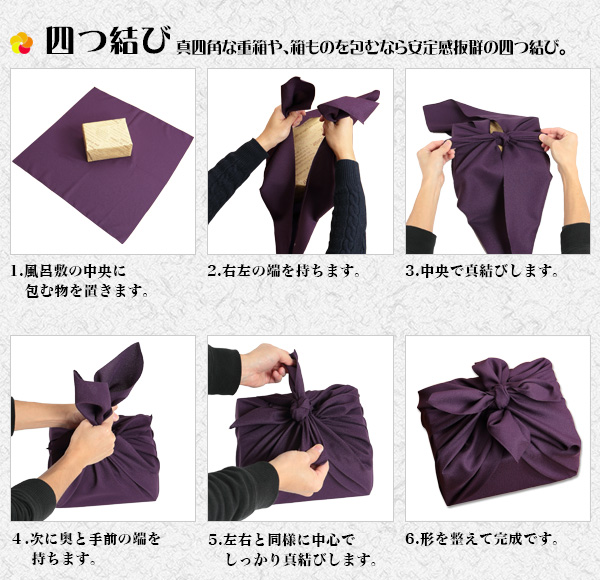 四つ結び 真四角な重箱や、箱ものを包むなら安定感抜群の四つ結び。

1.風呂敷の中央に包む物を置きます。

2.右左の端を持ちます。

3.中央で真結びします。

4.次に奥と手前の端を持ちます。

5.左右と同様に中心でしっかり真結びします。

6.形を整えて完成です。