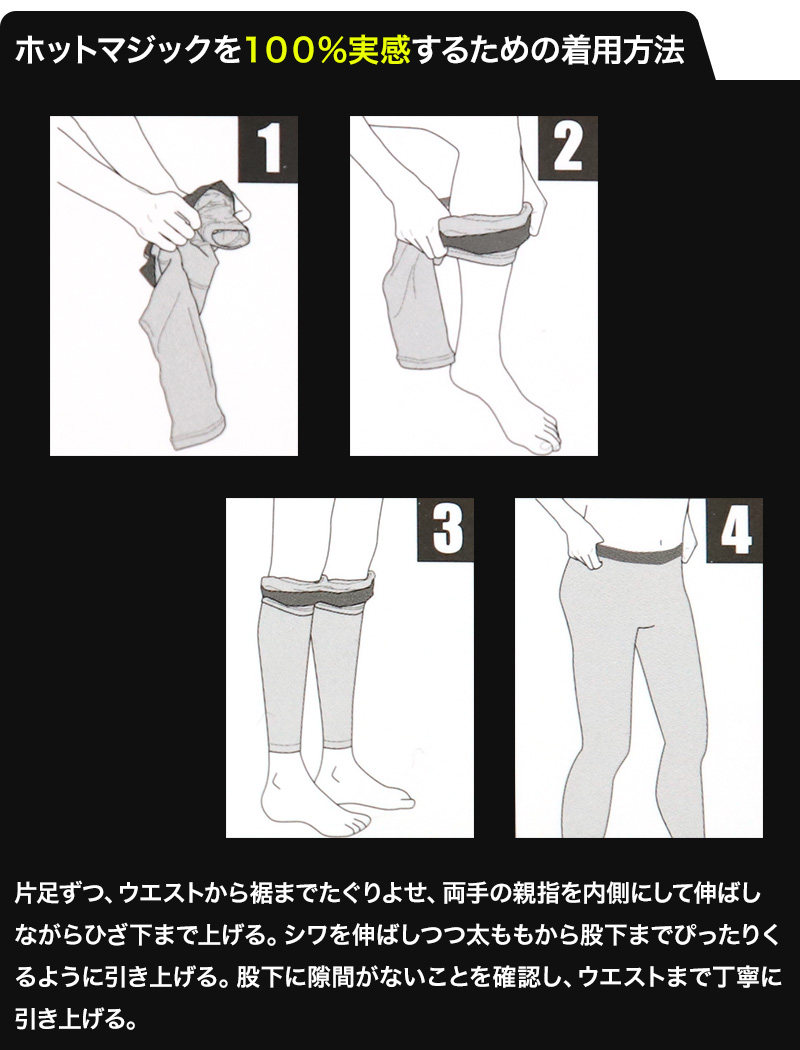 ホットマジックを100%実感するための着用方法

1

2

3

4

片足ずつ、ウエストから裾までたぐりよせ、両手の親指を内側にして伸ばしながらひざ下まで上げる。シワを伸ばしつつ太ももから股下までぴったりくるように引き上げる。股下に隙間がないことを確認し、ウエストまで丁寧に引き上げる。