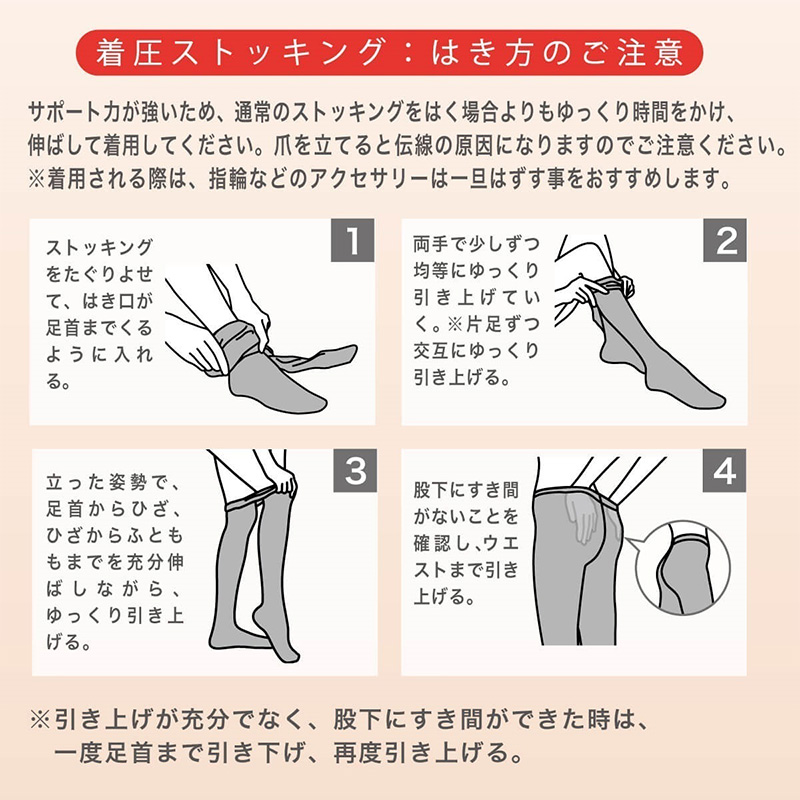 着圧ストッキング：はき方のご注意

サポート力が強いため、通常のストッキングをはく場合よりもゆっくり時間をかけ、伸ばして着用してください。爪を立てると伝線の原因になりますのでご注意ください。
※着用される際は、指輪などのアクセサリーは一旦はずす事をおすすめします。

1
ストッキングをたぐりよせて、はき口が足首までくるように入れる。

2
両手で少しずつ均等にゆっくり引き上げていく。※片足ずつ交互にゆっくり引き上げる。

3
立った姿勢で、足首からひざ、ひざからふとももまでを充分伸ばしながら、ゆっくり引き上げる。

4
股下にすき間がないことを確認し、ウエストまで引き上げる。

※引き上げが充分でなく、股下にすき間ができた時は、一度足首まで引き下げ、再度引き上げる。